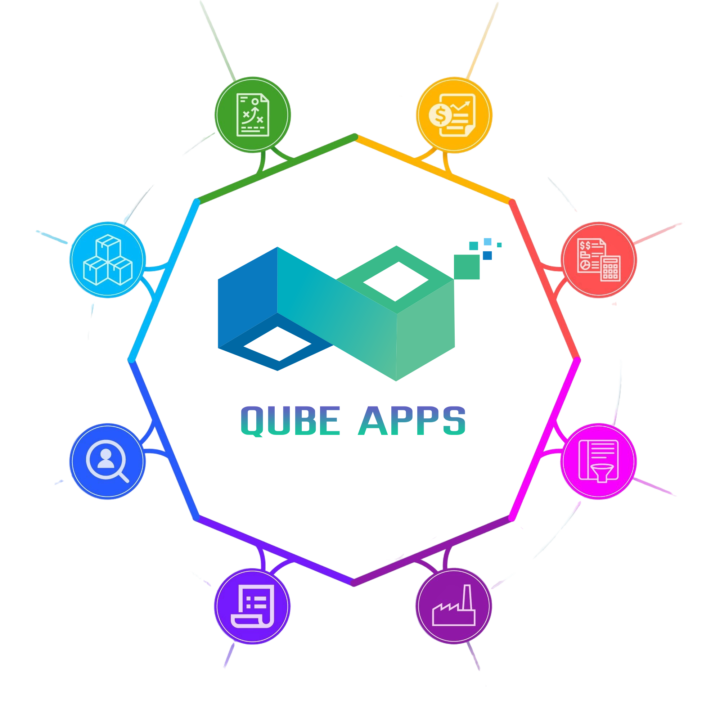 QUBE APPS